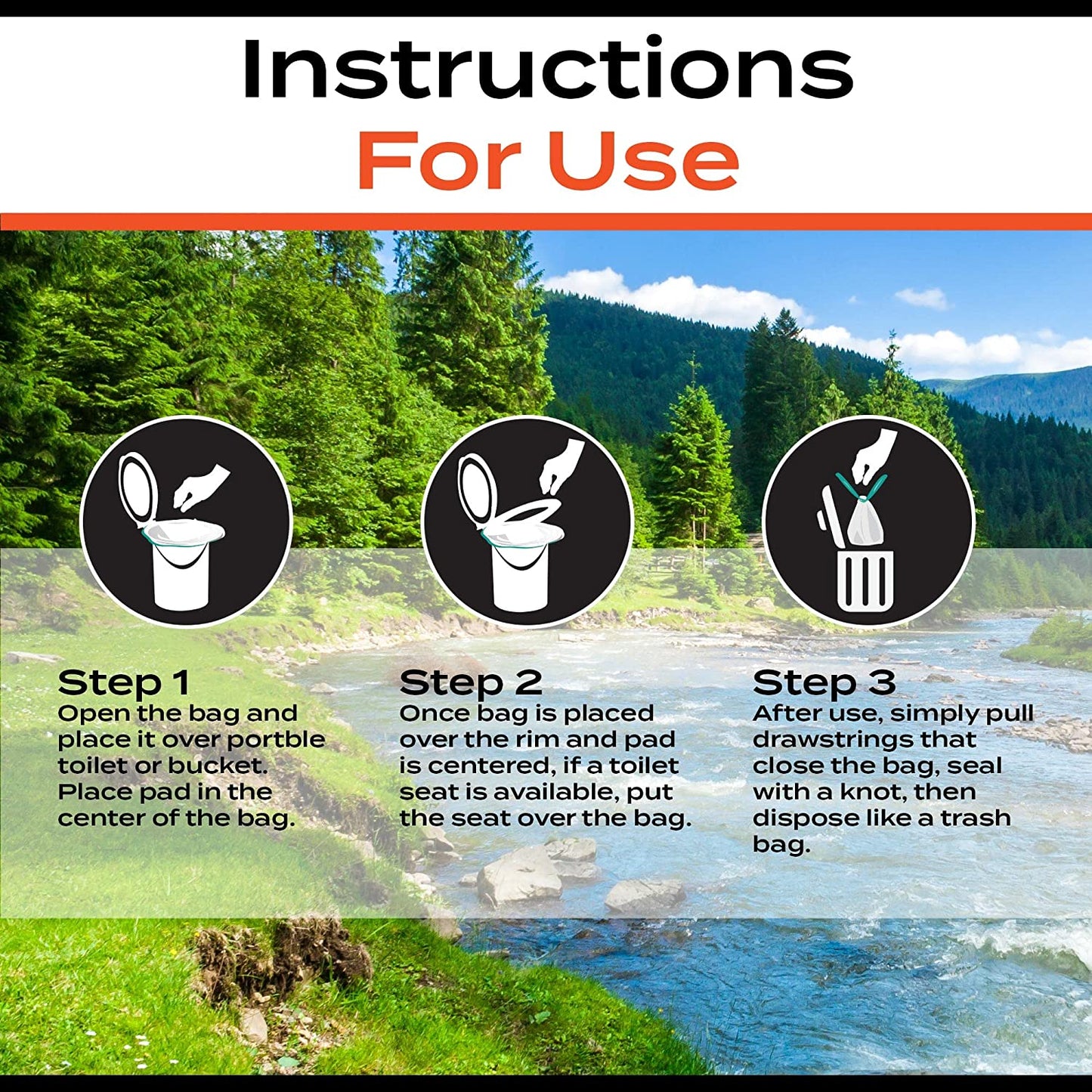 Instructions
For Use

Step 1
Open the bag and place it over portble toilet or bucket. Place pad in the center of the bag.

Step 2
Once bag is placed over the rim and pad is centered, if a toilet seat is available, put the seat over the bag.

Step 3
After use, simply pull drawstrings that close the bag, seal with a knot, then dispose like a trash bag.